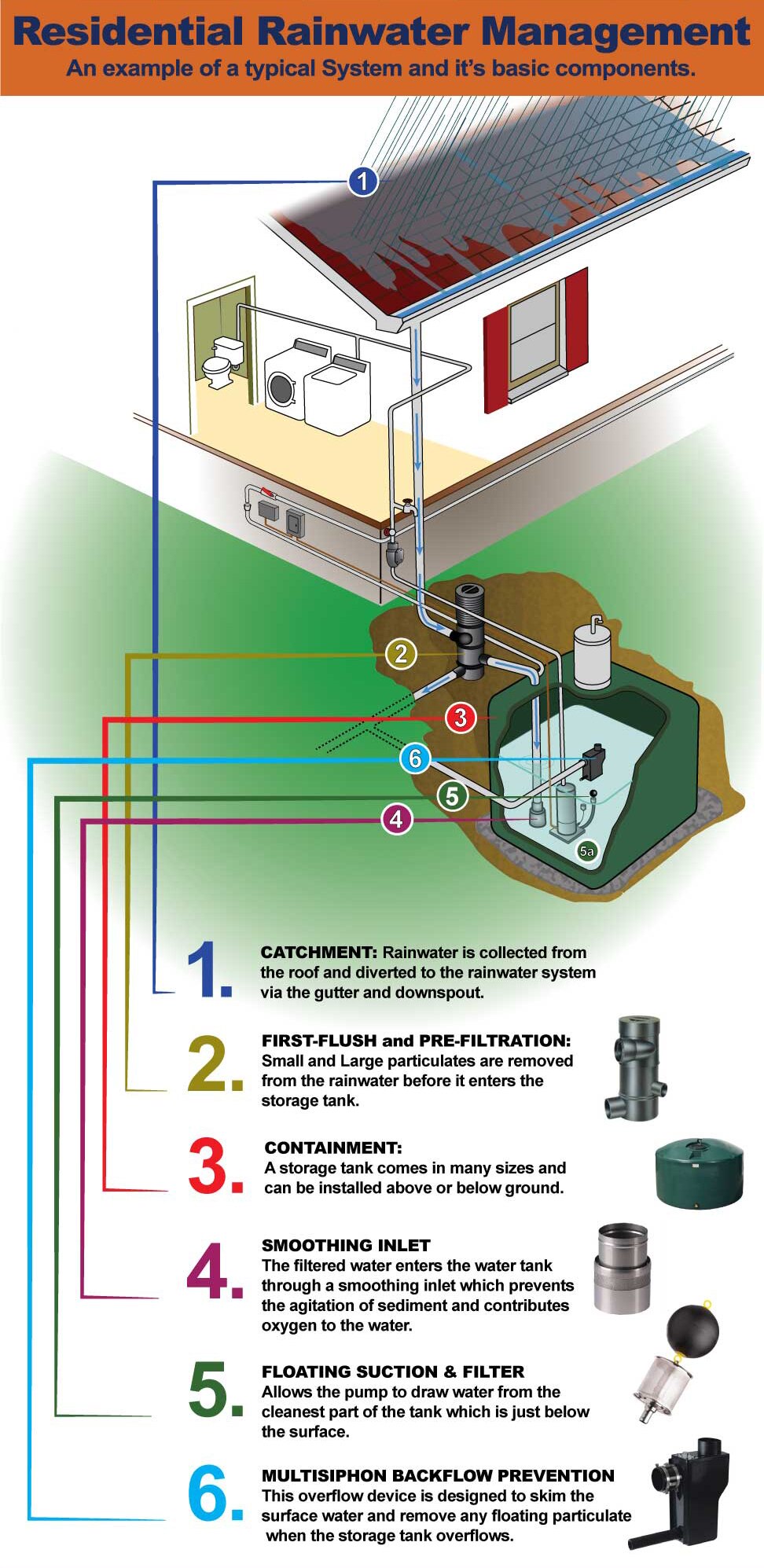 Residential Rainwater Management
An example of a typical System and it's basic components.

1

2

3

6

5

4

5a

1. CATCHMENT: Rainwater is collected from the roof and diverted to the rainwater system via the gutter and downspout.

2. FIRST-FLUSH and PRE-FILTRATION: Small and Large particulates are removed from the rainwater before it enters the storage tank.

3. CONTAINMENT: A storage tank comes in many sizes and can be installed above or below ground.

4. SMOOTHING INLET The filtered water enters the water tank through a smoothing inlet which prevents the agitation of sediment and contributes oxygen to the water.

5. FLOATING SUCTION & FILTER Allows the pump to draw water from the cleanest part of the tank which is just below the surface.

6. MULTISIPHON BACKFLOW PREVENTION This overflow device is designed to skim the surface water and remove any floating particulate when the storage tank overflows.